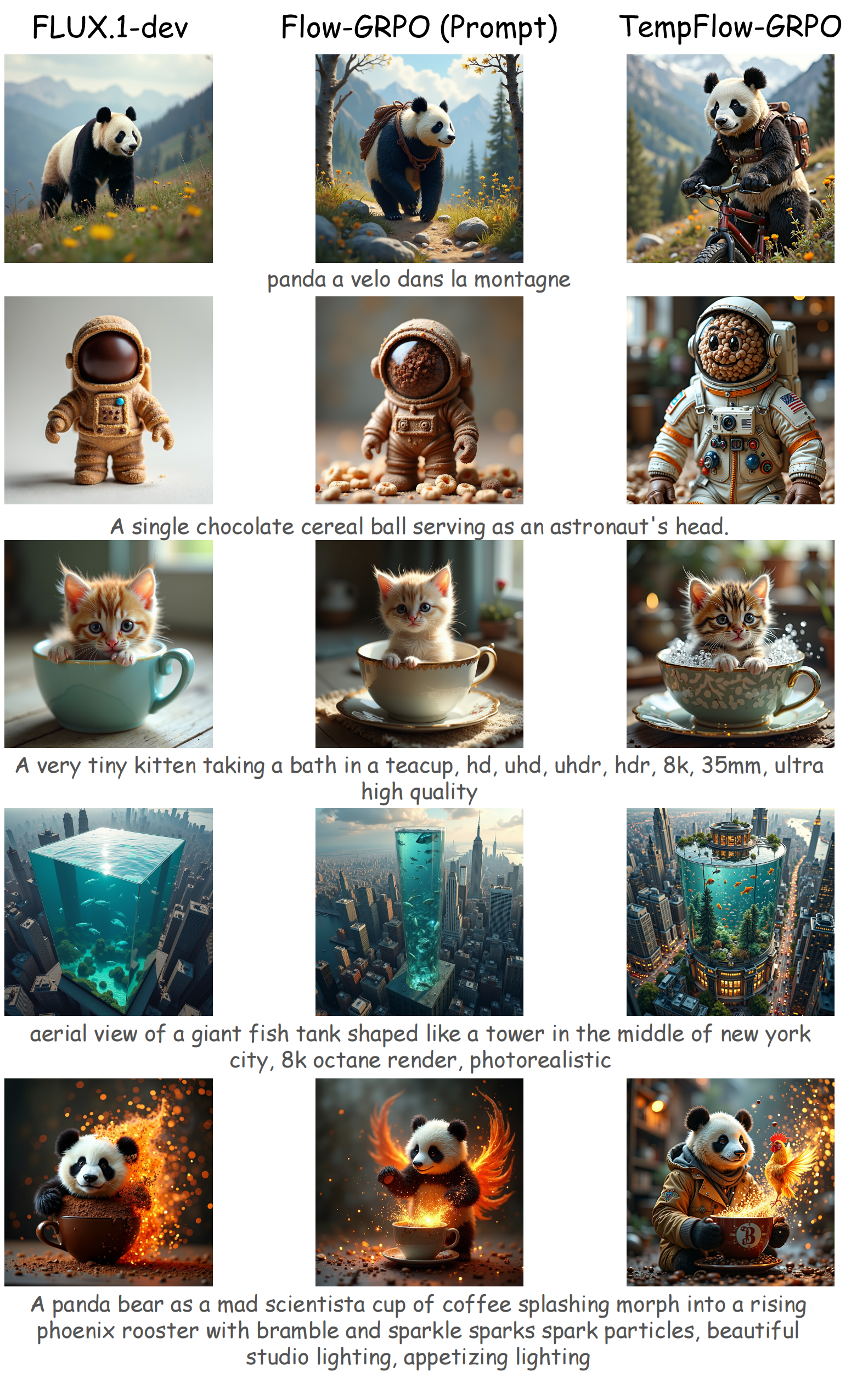 FLUX.1-dev Flow-GRPO (Prompt) TempFlow-GRPO

panda a velo dans la montagne

A single chocolate cereal ball serving as an astronaut's head.

A very tiny kitten taking a bath in a teacup, hd, uhd, uhdr, hdr, 8k, 35mm, ultra high quality

aerial view of a giant fish tank shaped like a tower in the middle of new york city, 8k octane render, photorealistic

A panda bear as a mad scientista cup of coffee splashing morph into a rising phoenix rooster with bramble and sparkle sparks spark particles, beautiful studio lighting, appetizing lighting